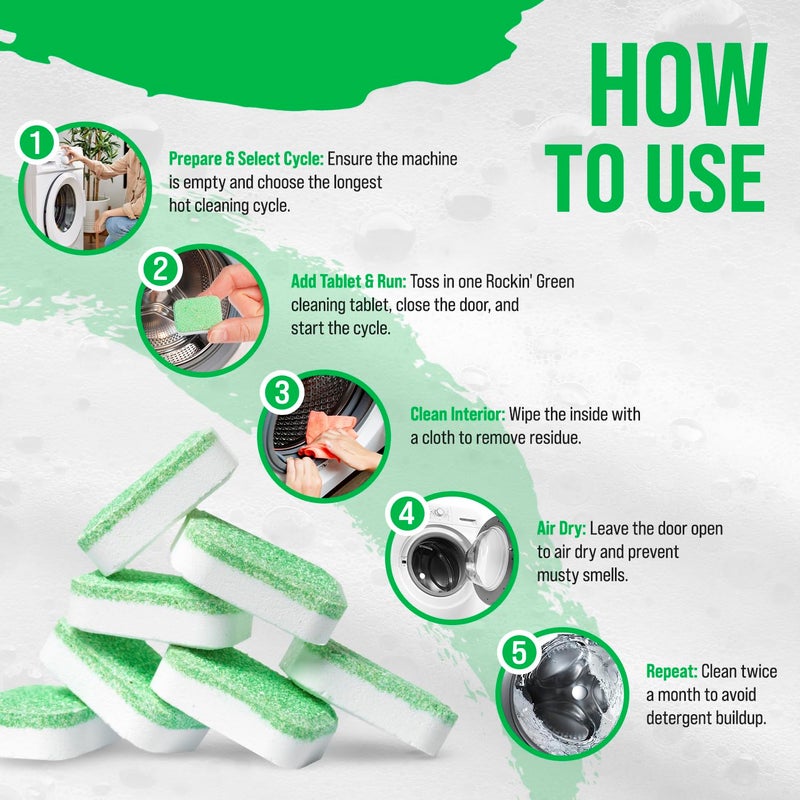 HOW TO USE

1

Prepare & Select Cycle: Ensure the machine is empty and choose the longest hot cleaning cycle.

2

Add Tablet & Run: Toss in one Rockin' Green cleaning tablet, close the door, and start the cycle.

3

Clean Interior: Wipe the inside with a cloth to remove residue.

4

Air Dry: Leave the door open to air dry and prevent musty smells.

5

Repeat: Clean twice a month to avoid detergent buildup.